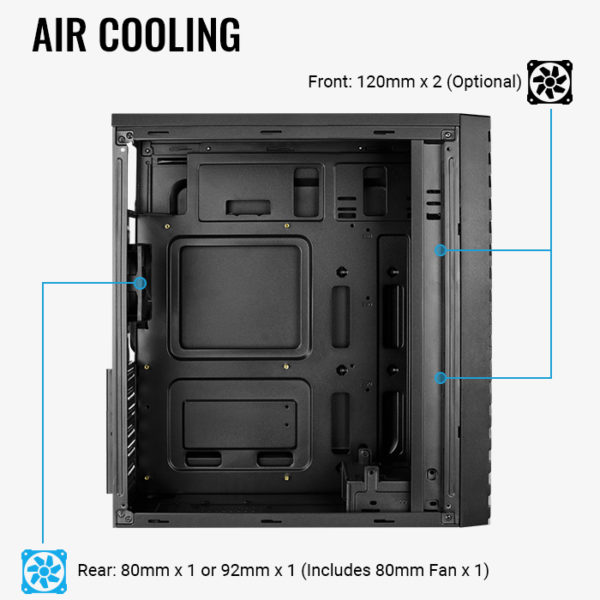 AIR COOLING

Front: 120mm x 2 (Optional)

Rear: 80mm x 1 or 92mm x 1 (Includes 80mm Fan x 1)